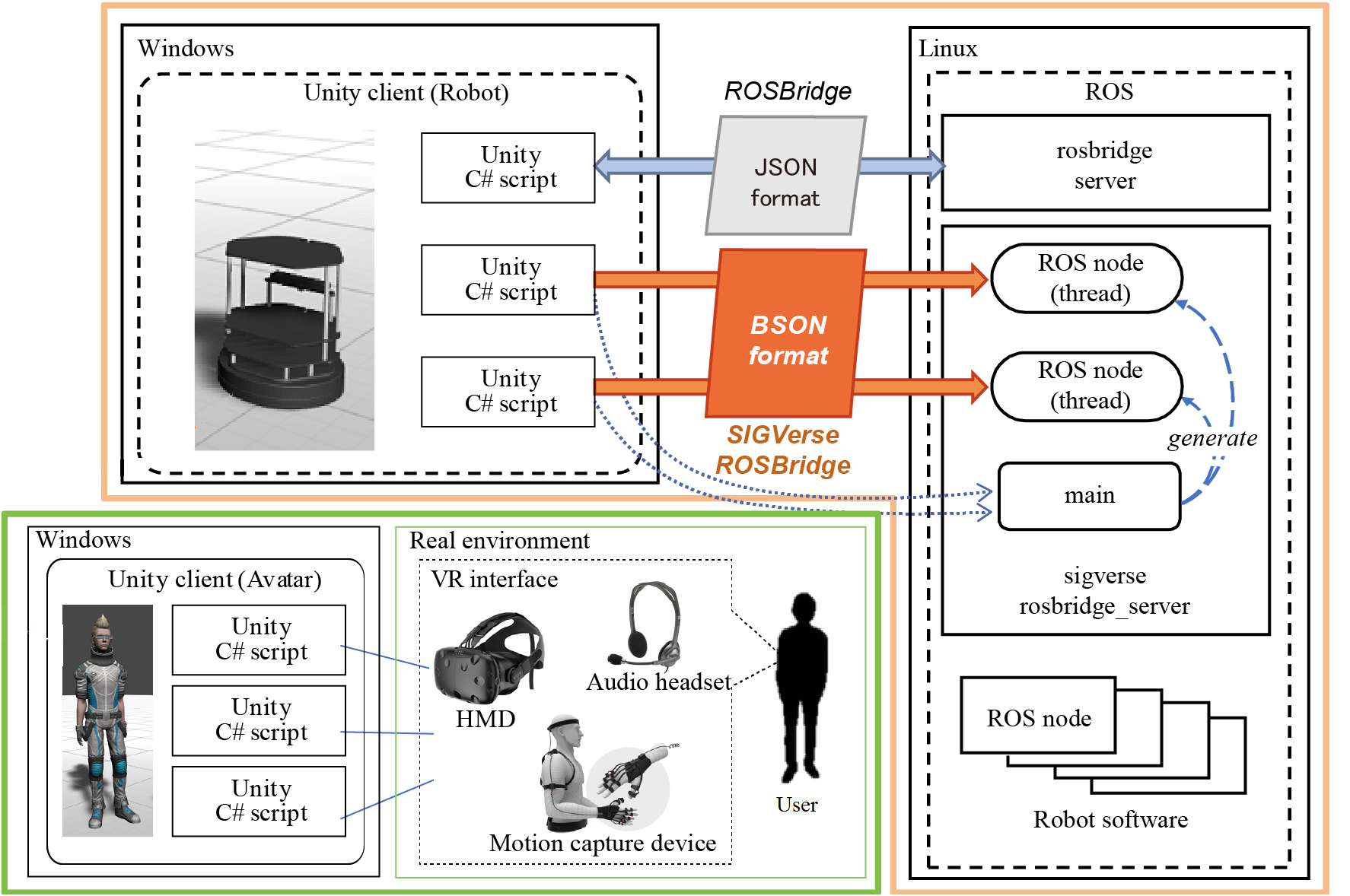 Windows

Unity client (Robot)

Unity
C# script

Unity
C# script

Unity
C# script

ROSBridge

JSON
format

BSON
format

SIGVerse
ROSBridge

Linux

ROS

rosbridge
server

ROS node
(thread)

ROS node
(thread)

generate

main

sigverse
rosbridge_server

ROS node

Robot software

Windows

Unity client (Avatar)

Unity
C# script

Unity
C# script

Unity
C# script

Real environment

VR interface

HMD

Audio headset

Motion capture device

User